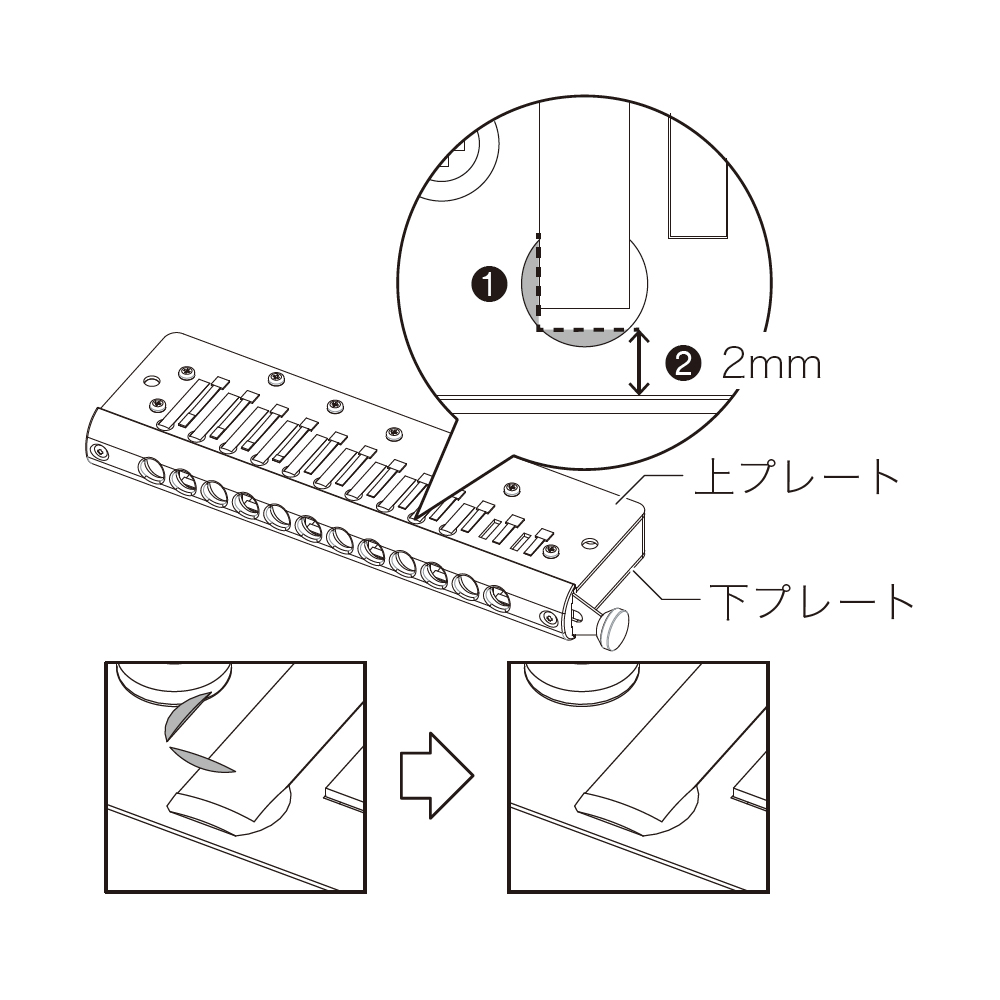 ❶
❷ 2mm
上プレート
下プレート